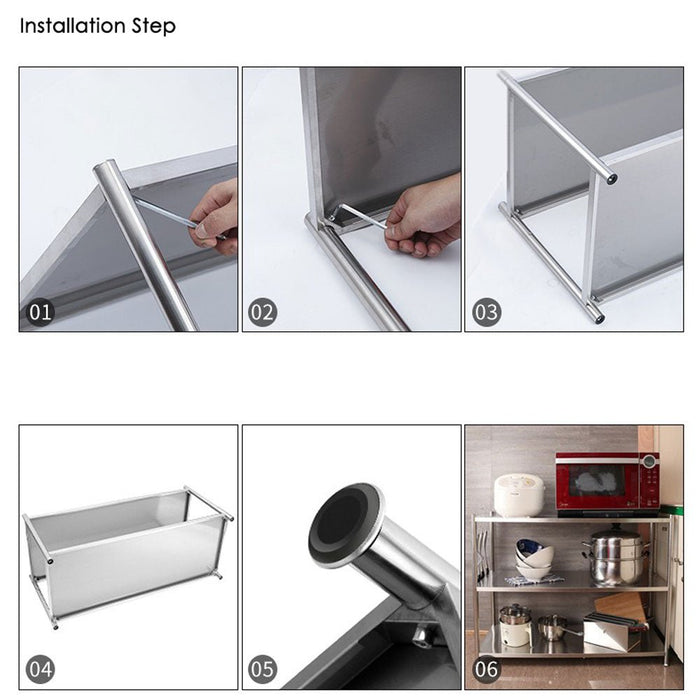 Installation Step

01

02

03

04

05

06