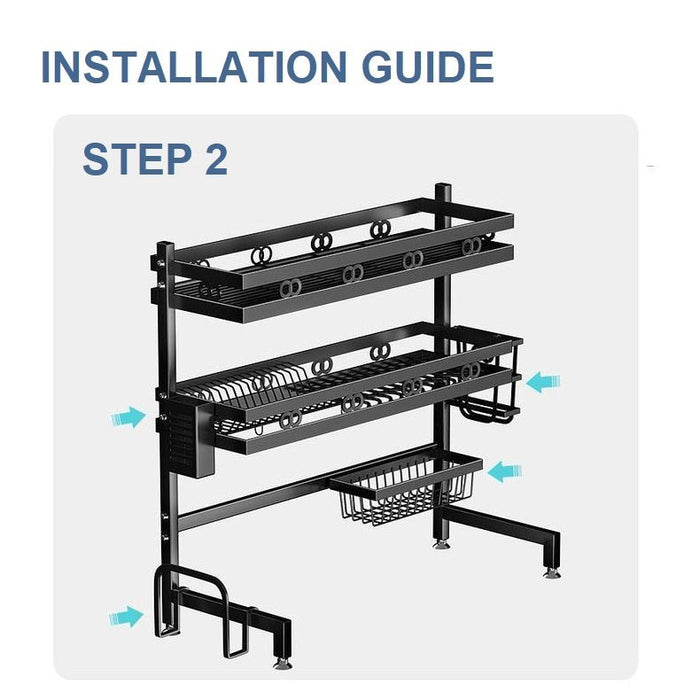 INSTALLATION GUIDE

STEP 2